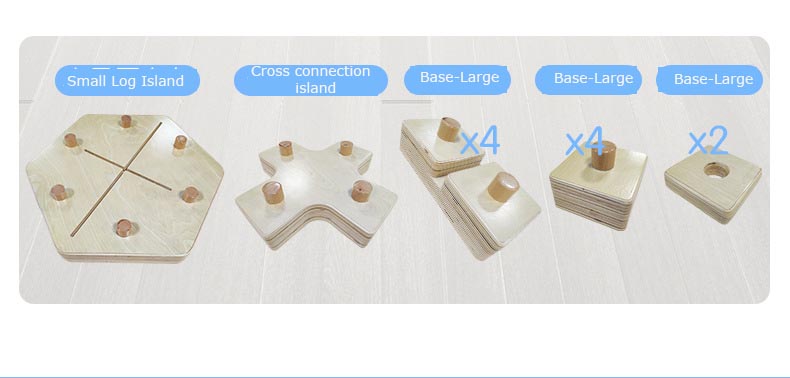 Small Log Island

Cross connection island

Base-Large

x4

Base-Large

x4

Base-Large

x2